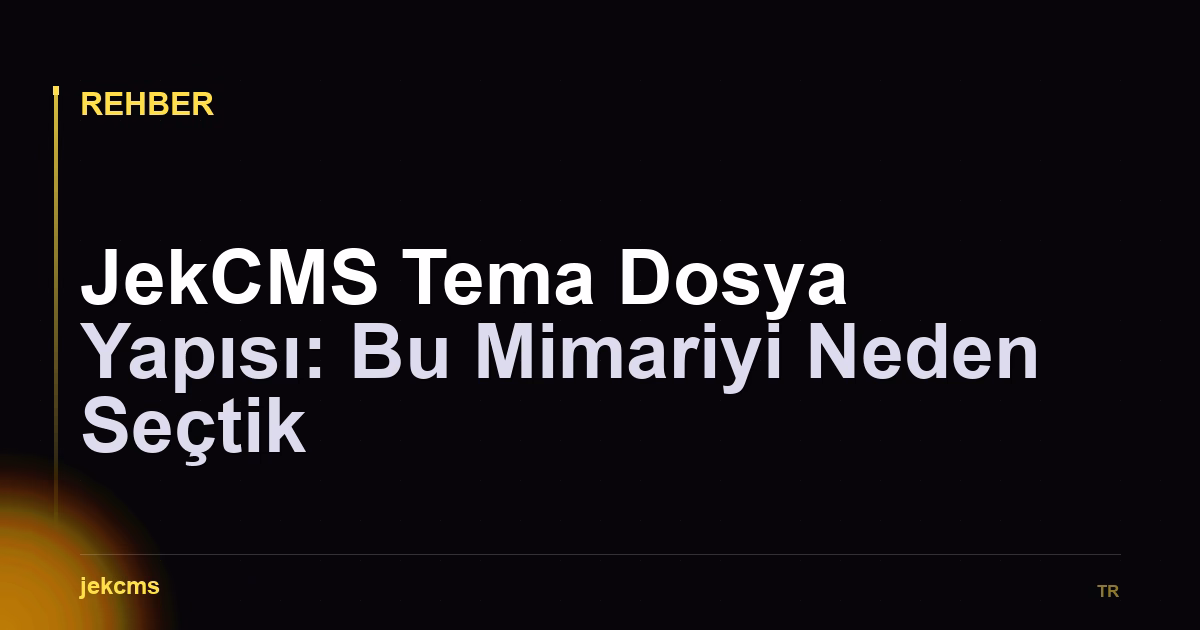 REHBER

JekCMS Tema Dosya Yapısı: Bu Mimariyi Neden Seçtik

jekcms

TR